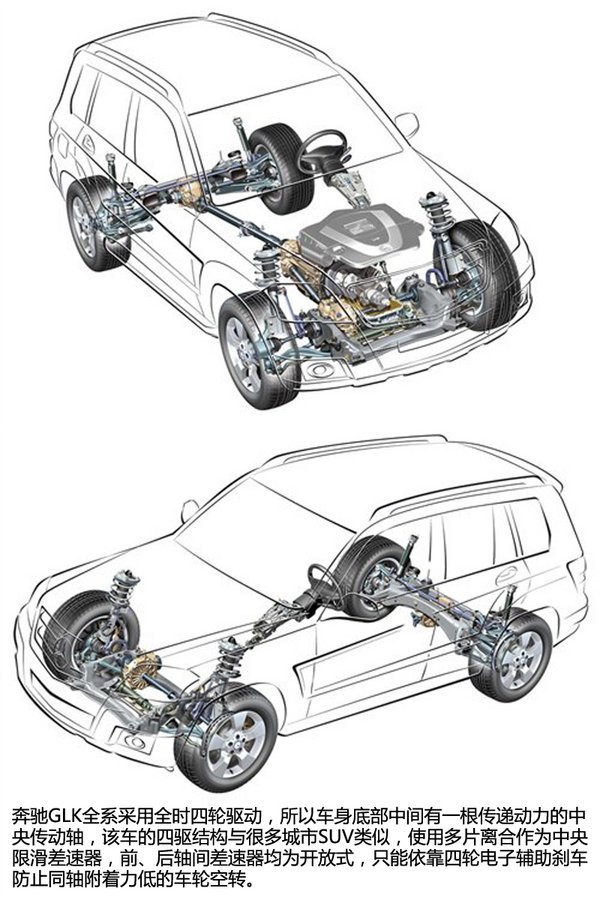 奔驰GLK全系采用全时四轮驱动，所以车身底部中间有一根传递动力的中央传动轴，该车的四驱结构与很多城市SUV类似，使用多片离合作为中央限滑差速器，前、后轴间差速器均为开放式，只能依靠四轮电子辅助刹车防止同轴附着力低的车轮空转。